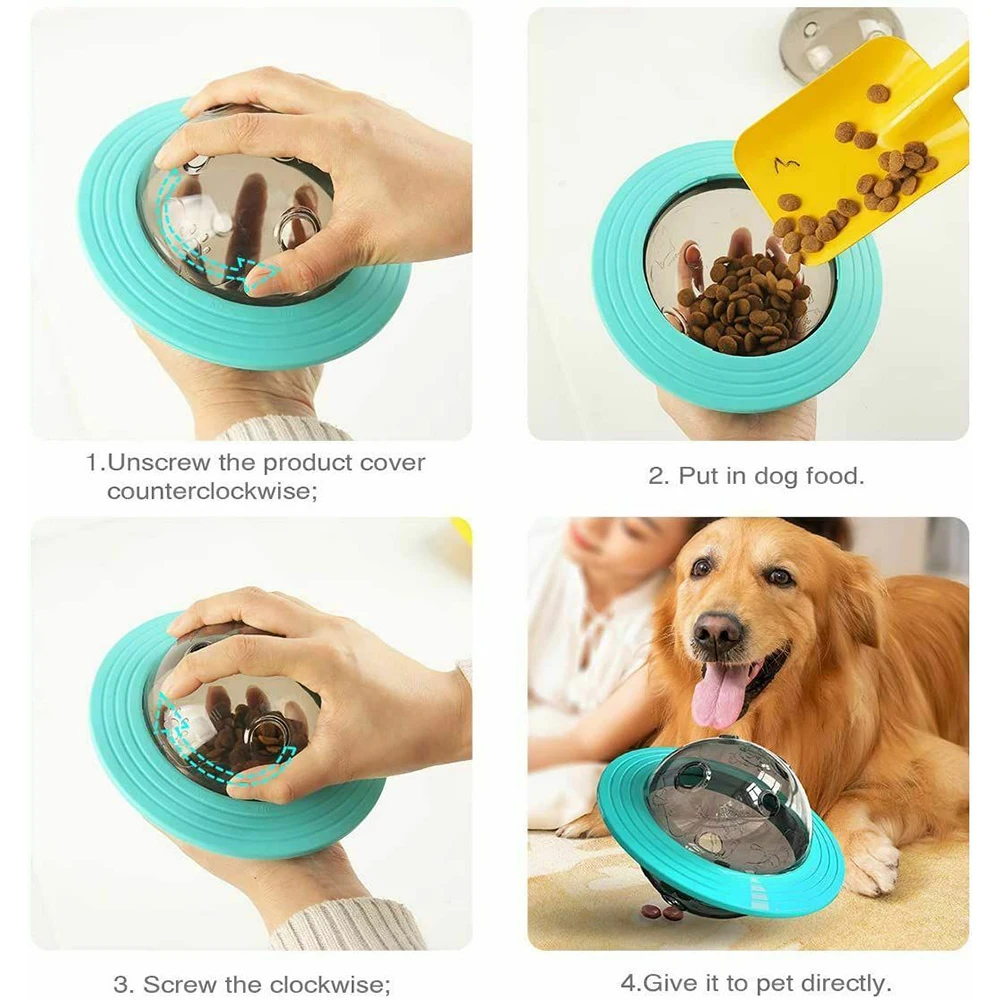 1.Unscrew the product cover counterclockwise;

2. Put in dog food.

3. Screw the clockwise;

4.Give it to pet directly.