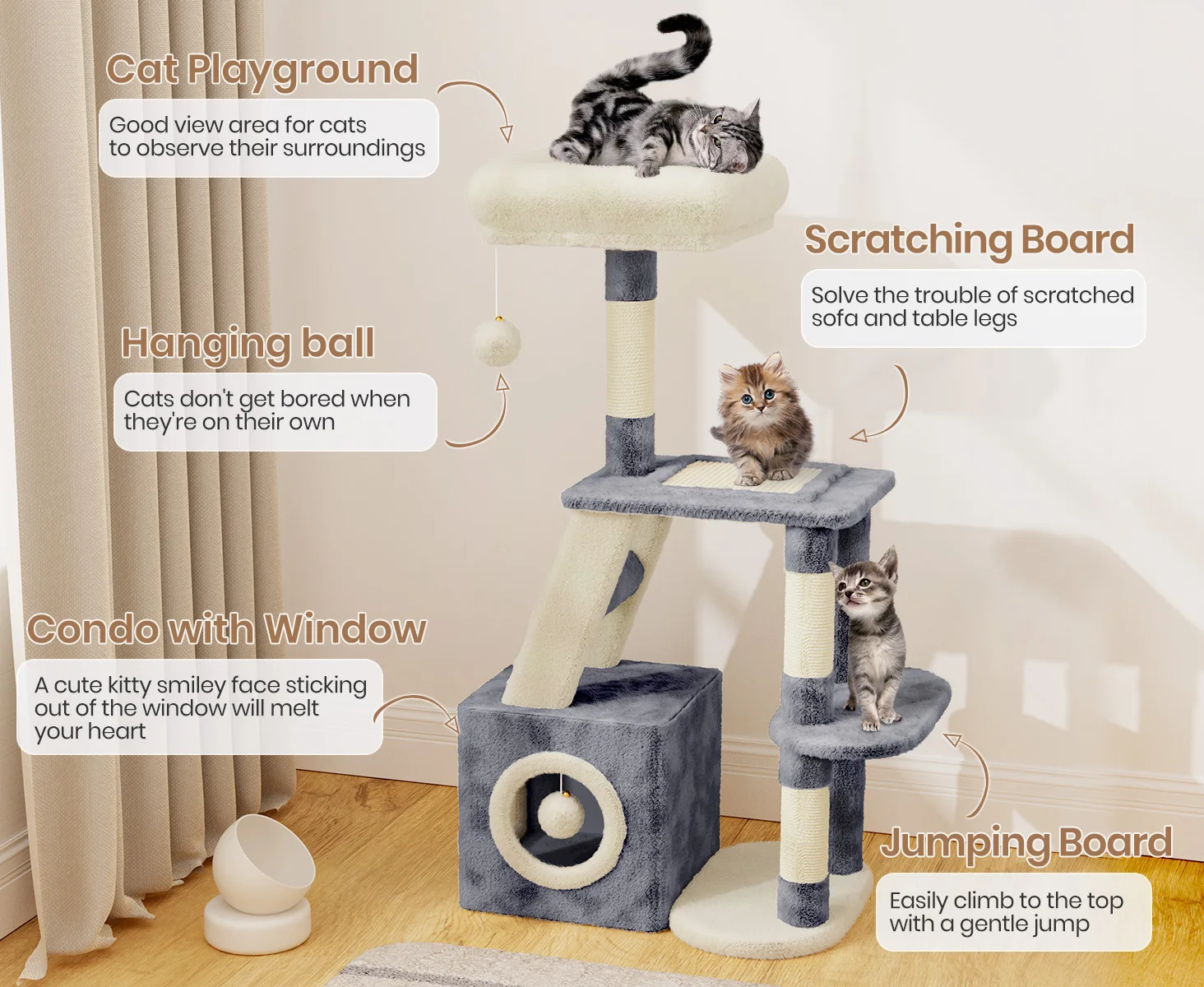 Cat Playground
Good view area for cats to observe their surroundings

Scratching Board
Solve the trouble of scratched sofa and table legs

Hanging ball
Cats don't get bored when they're on their own

Condo with Window
A cute kitty smiley face sticking out of the window will melt your heart

Jumping Board
Easily climb to the top with a gentle jump