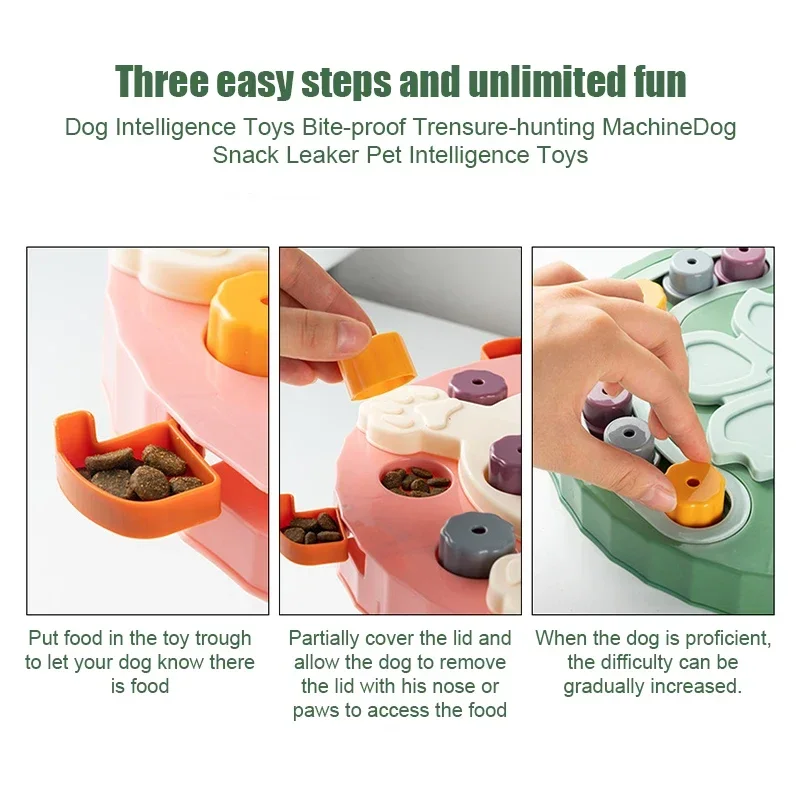 Three easy steps and unlimited fun

Dog Intelligence Toys Bite-proof Trensure-hunting MachineDog Snack Leaker Pet Intelligence Toys

Put food in the toy trough to let your dog know there is food

Partially cover the lid and allow the dog to remove the lid with his nose or paws to access the food

When the dog is proficient, the difficulty can be gradually increased.