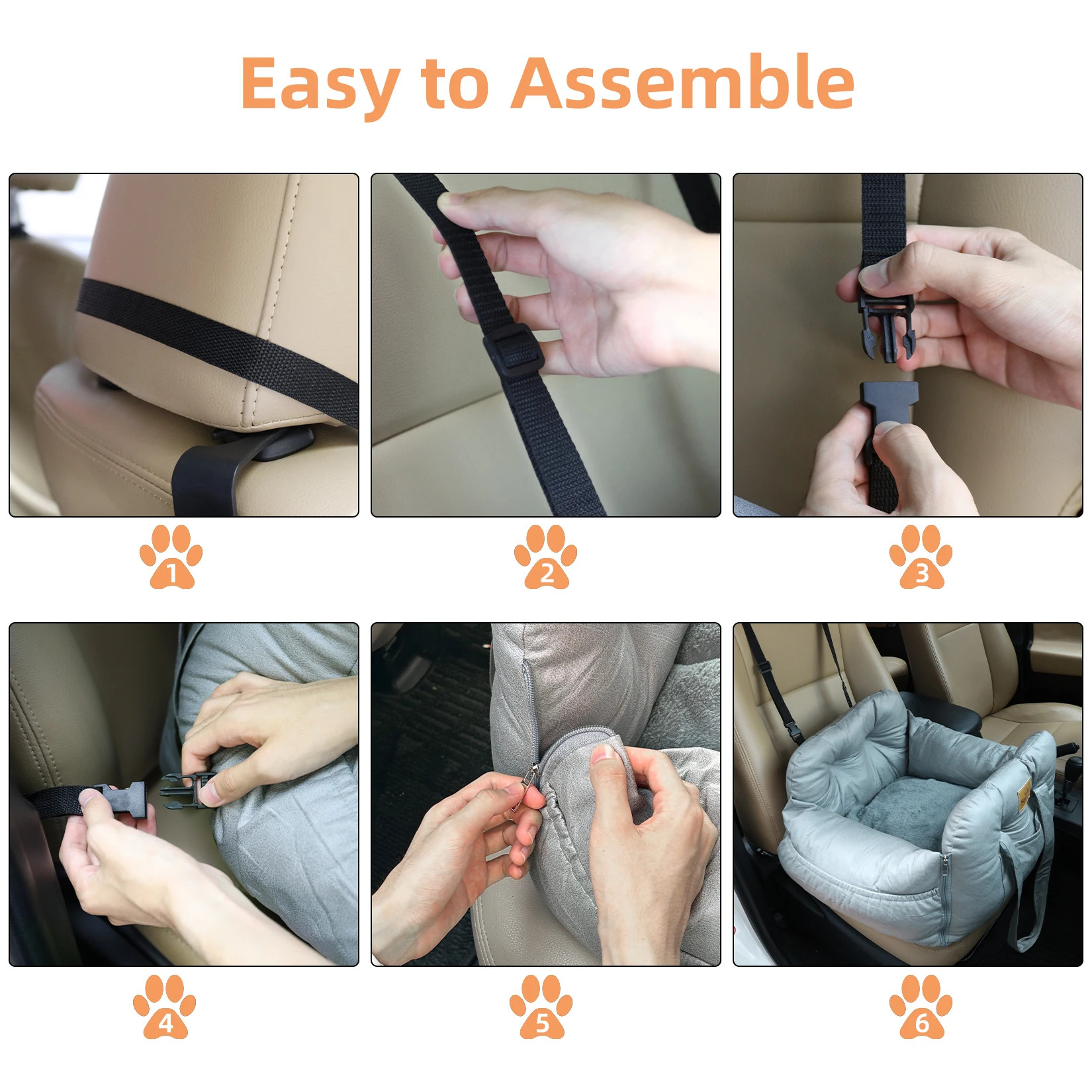 Easy to Assemble

1

2

3

4

5

6