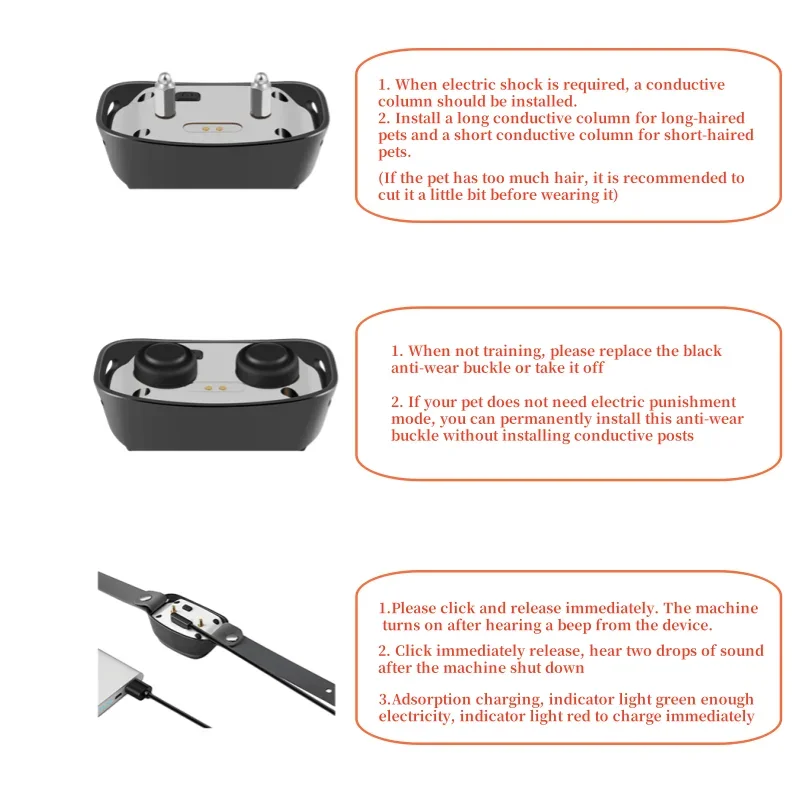 1. When electric shock is required, a conductive column should be installed.
2. Install a long conductive column for long-haired pets and a short conductive column for short-haired pets.

(If the pet has too much hair, it is recommended to cut it a little bit before wearing it)

1. When not training, please replace the black anti-wear buckle or take it off

2. If your pet does not need electric punishment mode, you can permanently install this anti-wear buckle without installing conductive posts

1.Please click and release immediately. The machine turns on after hearing a beep from the device.

2. Click immediately release, hear two drops of sound after the machine shut down

3.Adsorption charging, indicator light green enough electricity, indicator light red to charge immediately